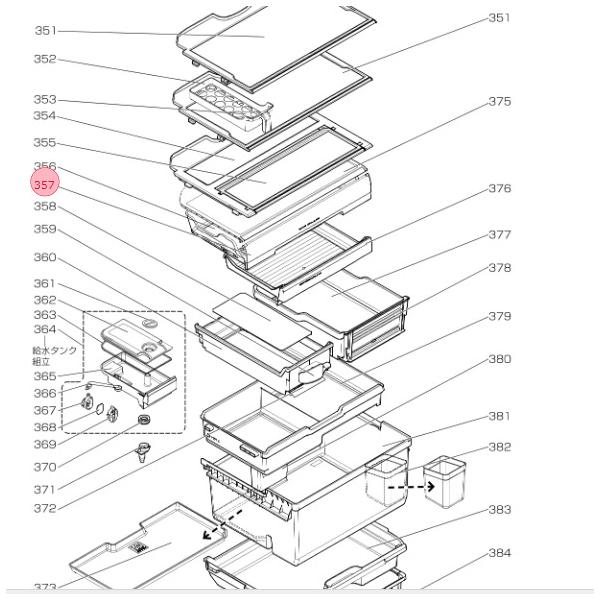 351
352
353
354
355
356
357
358
359
360
361
362
363
364
給水タンク組立
365
366
367
368
369
370
371
372
373

351
375
376
377
378
379
380
381
382
383
384