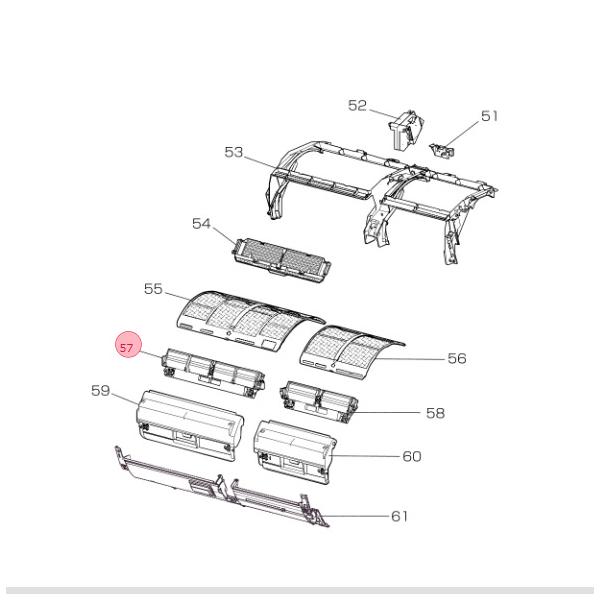 52
51
53
54
55
57
56
59
58
60
61