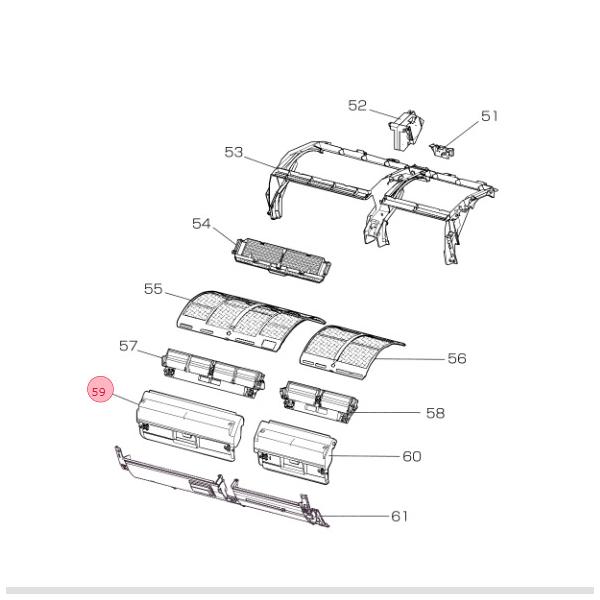 52
51
53
54
55
57
56
59
58
60
61