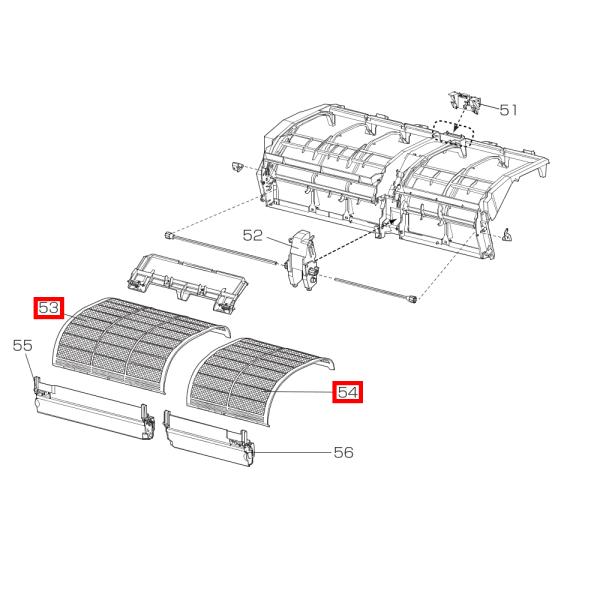 51
52
53
55
54
56