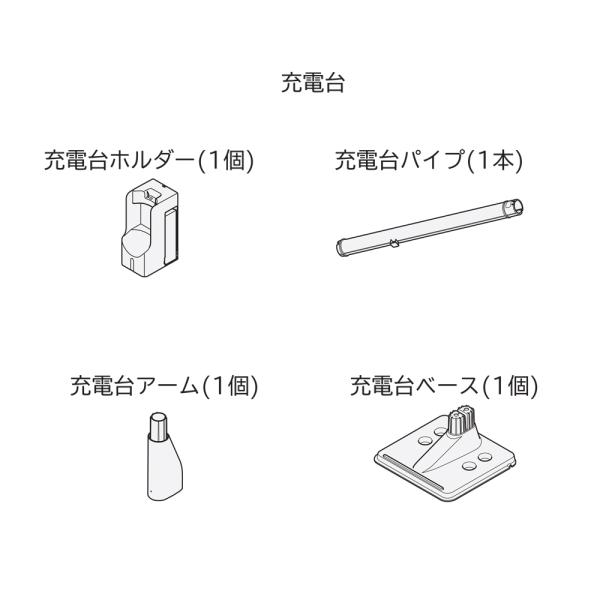 充電台

充電台ホルダー(1個)

充電台パイプ(1本)

充電台アーム(1個)

充電台ベース(1個)