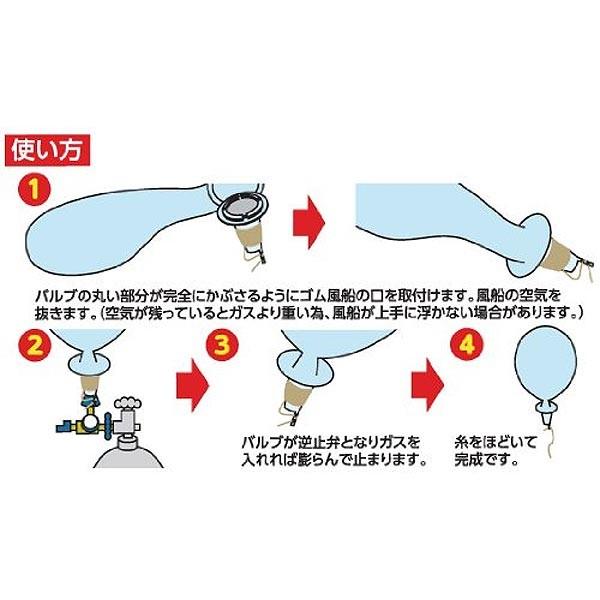 使い方

1

バルブの丸い部分が完全にかぶさるようにゴム風船の口を取付けます。風船の空気を抜きます。(空気が残っているとガスより重い為、風船が上手に浮かない場合があります。)

2

3

バルブが逆止弁となりガスを入れれば膨らんで止まります。

4

糸をほどいて完成です。