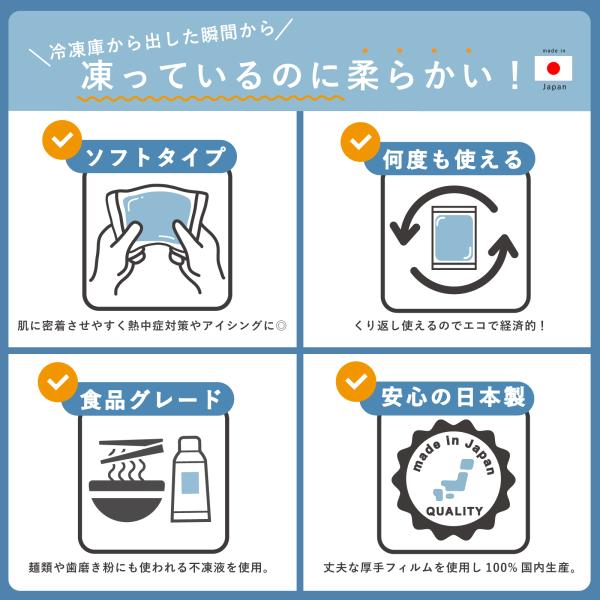 冷凍庫から出した瞬間から
凍っているのに柔らかい！

made in
Japan

ソフトタイプ
肌に密着させやすく熱中症対策やアイシングに◎

何度も使える
くり返し使えるのでエコで経済的！

食品グレード
麺類や歯磨き粉にも使われる不凍液を使用。

安心の日本製
made in Japan
QUALITY
丈夫な厚手フィルムを使用し 100% 国内生産。