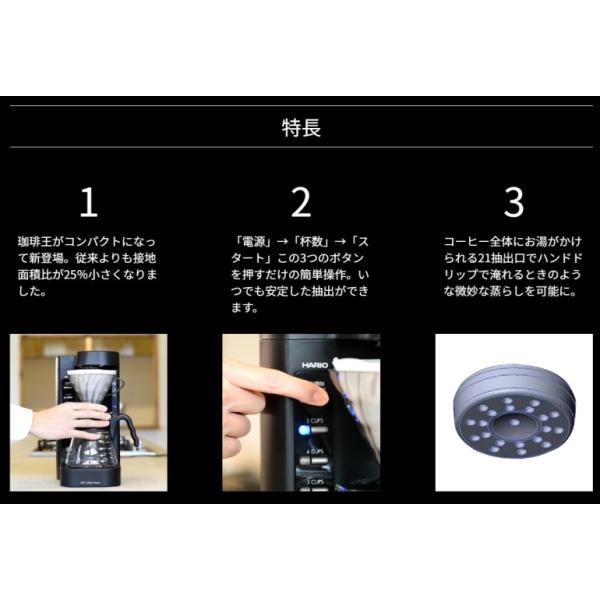 特長

1

珈琲王がコンパクトになって新登場。従来よりも接地面積比が25%小さくなりました。

2

「電源」→「杯数」→「スタート」この3つのボタンを押すだけの簡単操作。いつでも安定した抽出ができます。

3

コーヒー全体にお湯がかけられる21抽出口でハンドドリップで淹れるときのような微妙な蒸らしを可能に。

HARIO

5 CUPS

4 CUPS

3 CUPS