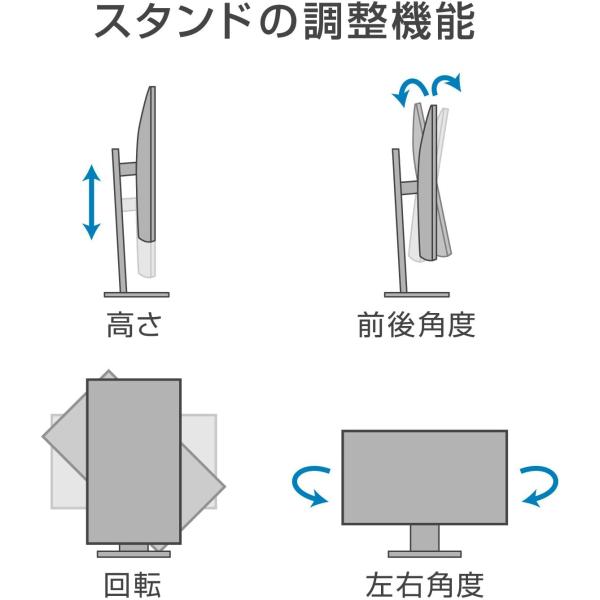 スタンドの調整機能

高さ

前後角度

回転

左右角度