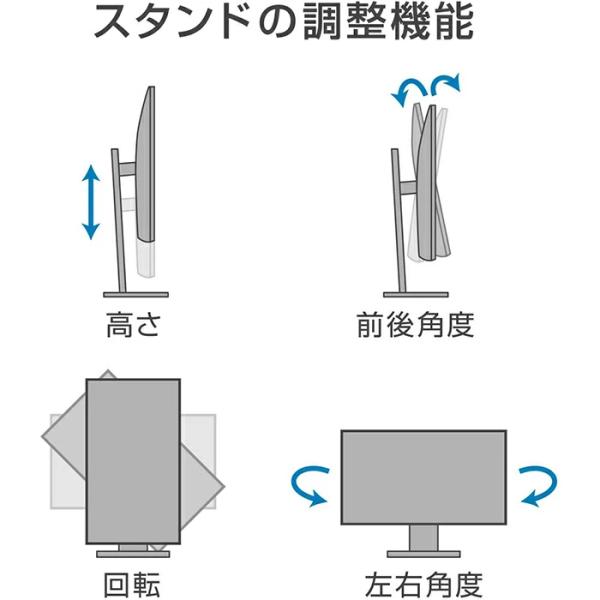 スタンドの調整機能

高さ

前後角度

回転

左右角度