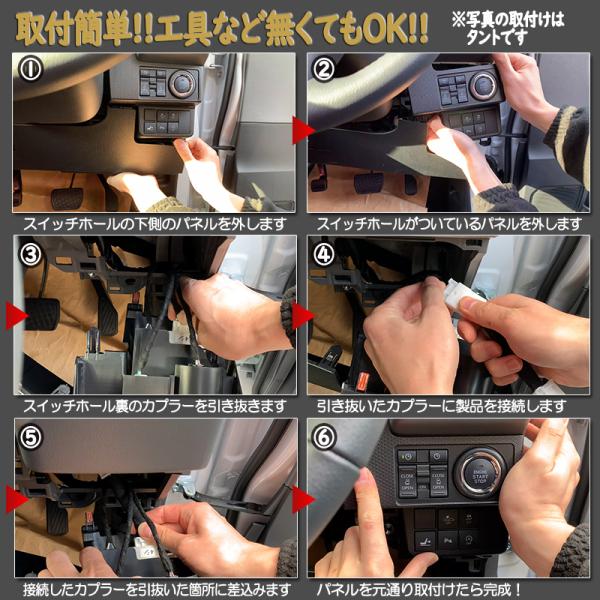 取付簡単!!工具など無くてもOK!!

※写真の取付けはタントです

①

スイッチホールの下側のパネルを外します

②

スイッチホールがついているパネルを外します

③

スイッチホール裏のカプラーを引き抜きます

④

引き抜いたカプラーに製品を接続します

⑤

接続したカプラーを引抜いた箇所に差込みます

⑥

CLOSE OPEN CLOSE OPEN ENGINE START STOP

パネルを元通り取付けたら完成!