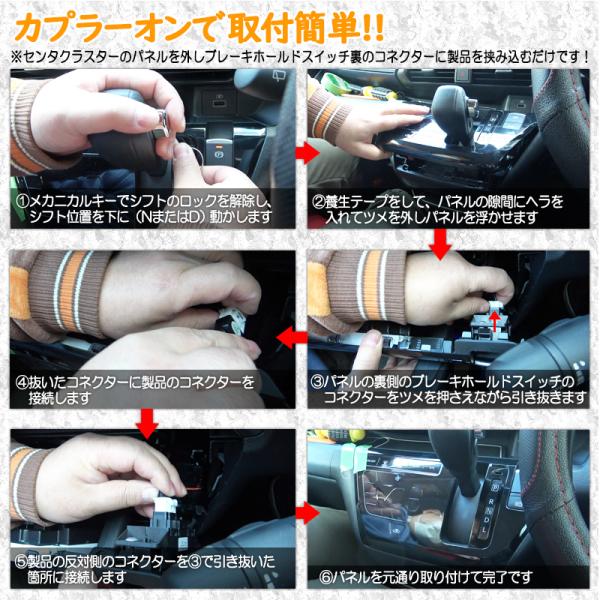 カプラーオンで取付簡単!!

※センタクラスターのパネルを外しブレーキホールドスイッチ裏のコネクターに製品を挟み込むだけです！

①メカニカルキーでシフトのロックを解除し、シフト位置を下に（NまたはD）動かします

②養生テープをして、パネルの隙間にヘラを入れてツメを外しパネルを浮かせます

③パネルの裏側のブレーキホールドスイッチのコネクターをツメを押さえながら引き抜きます

④抜いたコネクターに製品のコネクターを接続します

⑤製品の反対側のコネクターを③で引き抜いた箇所に接続します

⑥パネルを元通り取り付けて完了です

P
R
N
D
L