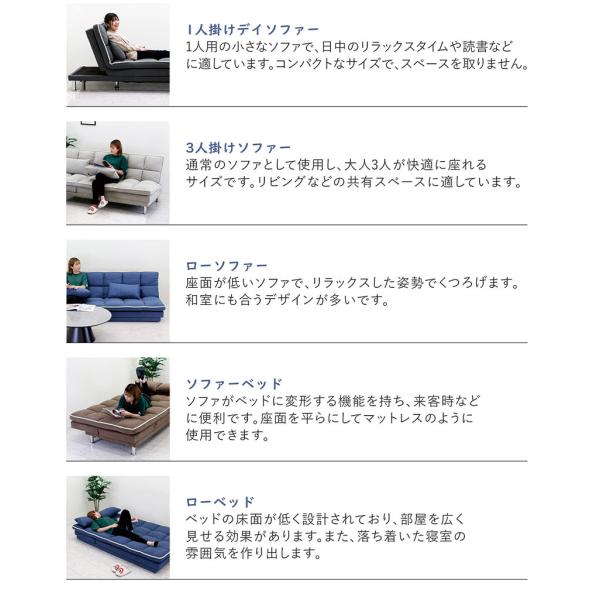 1人掛けデイソファー
1人用の小さなソファで、日中のリラックスタイムや読書などに適しています。コンパクトなサイズで、スペースを取りません。

3人掛けソファー
通常のソファとして使用し、大人3人が快適に座れるサイズです。リビングなどの共有スペースに適しています。

ローソファー
座面が低いソファで、リラックスした姿勢でくつろげます。和室にも合うデザインが多いです。

ソファーベッド
ソファがベッドに変形する機能を持ち、来客時などに便利です。座面を平らにしてマットレスのように使用できます。

ローベッド
ベッドの床面が低く設計されており、部屋を広く見せる効果があります。また、落ち着いた寝室の雰囲気を作り出します。