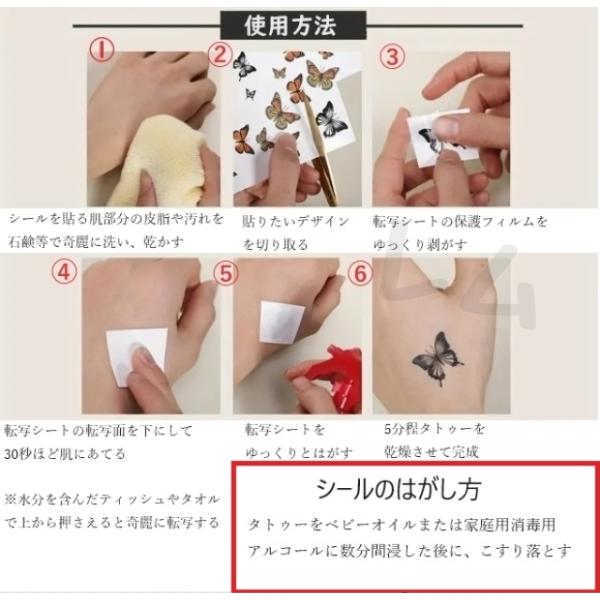 使用方法

①

シールを貼る肌部分の皮脂や汚れを石鹸等で奇麗に洗い、乾かす

②

貼りたいデザインを切り取る

③

転写シートの保護フィルムをゆっくり剥がす

④

転写シートの転写面を下にして30秒ほど肌にあてる

※水分を含んだティッシュやタオルで上から押さえると奇麗に転写する

⑤

転写シートをゆっくりとはがす

⑥

5分程タトゥーを乾燥させて完成

シールのはがし方

タトゥーをベビーオイルまたは家庭用消毒用アルコールに数分間浸した後に、こすり落とす