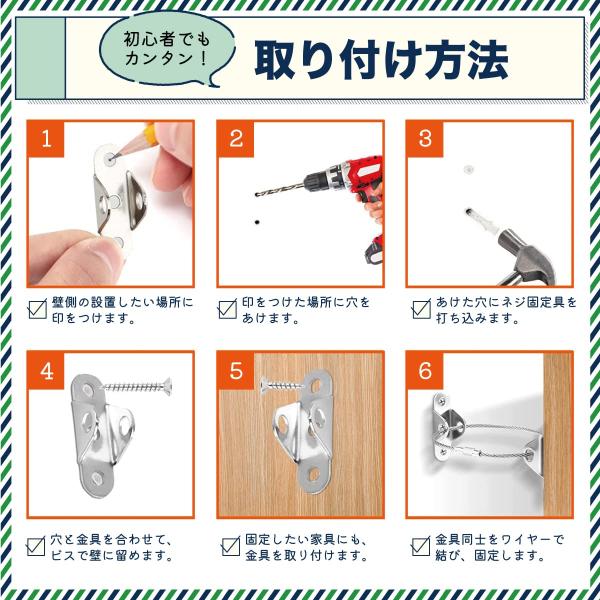 初心者でもカンタン！

取り付け方法

1

壁側の設置したい場所に印をつけます。

2

印をつけた場所に穴をあけます。

3

あけた穴にネジ固定具を打ち込みます。

4

穴と金具を合わせて、ビスで壁に留めます。

5

固定したい家具にも、金具を取り付けます。

6

金具同士をワイヤーで結び、固定します。