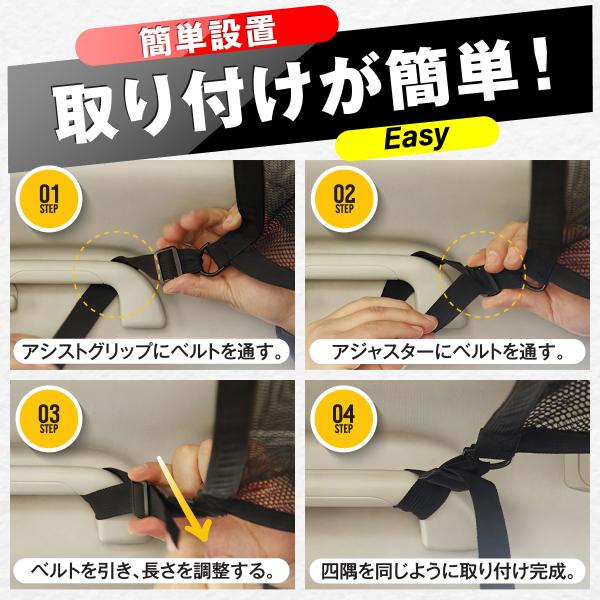 簡単設置

取り付けが簡単！

Easy

01 STEP

アシストグリップにベルトを通す。

02 STEP

アジャスターにベルトを通す。

03 STEP

ベルトを引き、長さを調整する。

04 STEP

四隅を同じように取り付け完成。