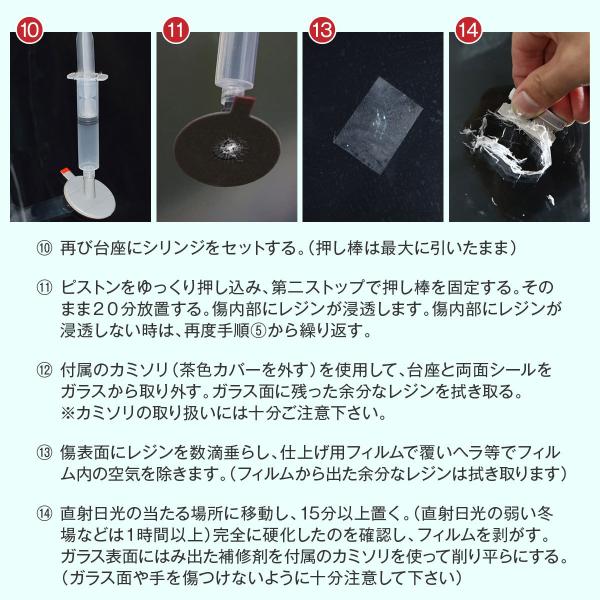 ⑩ ⑪ ⑬ ⑭

⑩ 再び台座にシリンジをセットする。（押し棒は最大に引いたまま）

⑪ ピストンをゆっくり押し込み、第二ストップで押し棒を固定する。そのまま２０分放置する。傷内部にレジンが浸透します。傷内部にレジンが浸透しない時は、再度手順⑤から繰り返す。

⑫ 付属のカミソリ（茶色カバーを外す）を使用して、台座と両面シールをガラスから取り外す。ガラス面に残った余分なレジンを拭き取る。
※カミソリの取り扱いには十分ご注意下さい。

⑬ 傷表面にレジンを数滴垂らし、仕上げ用フィルムで覆いヘラ等でフィルム内の空気を除きます。（フィルムから出た余分なレジンは拭き取ります）

⑭ 直射日光の当たる場所に移動し、15分以上置く。（直射日光の弱い冬場などは1時間以上）完全に硬化したのを確認し、フィルムを剥がす。ガラス表面にはみ出た補修剤を付属のカミソリを使って削り平らにする。（ガラス面や手を傷つけないように十分注意して下さい）