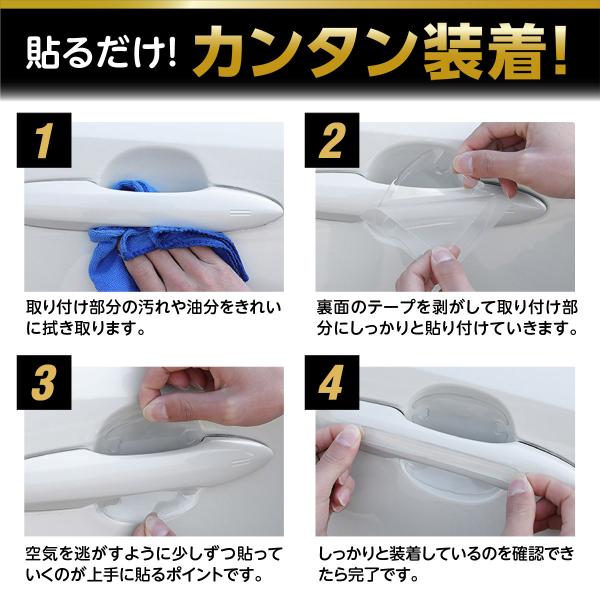 貼るだけ! カンタン装着!

1

取り付け部分の汚れや油分をきれいに拭き取ります。

2

裏面のテープを剥がして取り付け部分にしっかりと貼り付けていきます。

3

空気を逃がすように少しずつ貼っていくのが上手に貼るポイントです。

4

しっかりと装着しているのを確認できたら完了です。