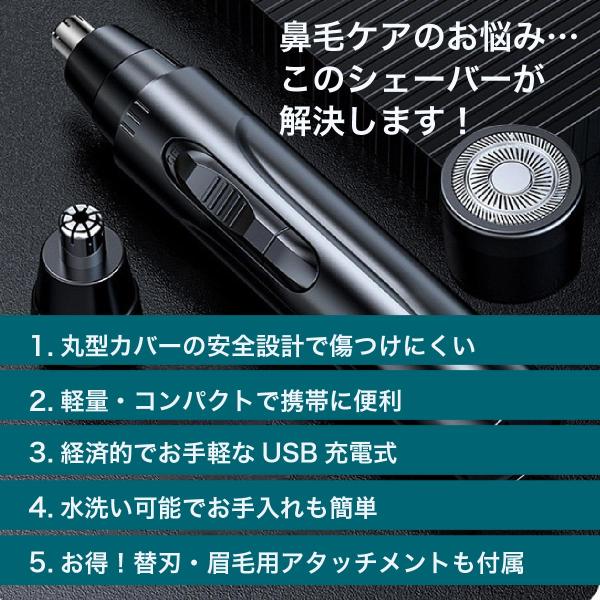 鼻毛ケアのお悩み…
このシェーバーが
解決します！

1. 丸型カバーの安全設計で傷つけにくい

2. 軽量・コンパクトで携帯に便利

3. 経済的でお手軽な USB 充電式

4. 水洗い可能でお手入れも簡単

5. お得！替刃・眉毛用アタッチメントも付属