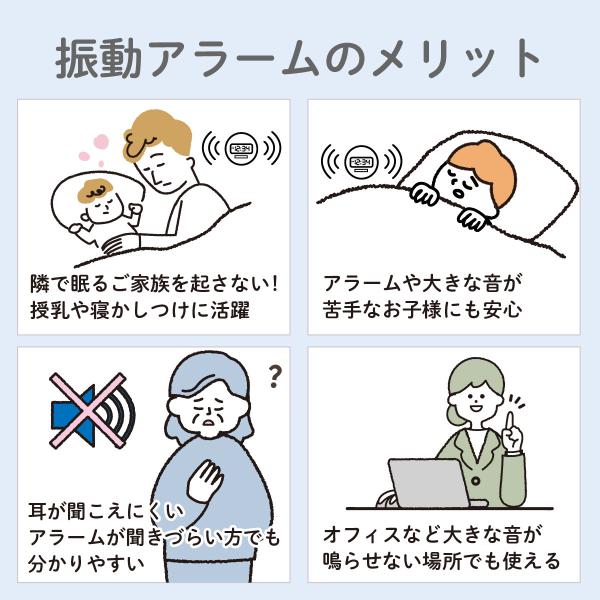 振動アラームのメリット

12:34

隣で眠るご家族を起さない！
授乳や寝かしつけに活躍

12:34

アラームや大きな音が
苦手なお子様にも安心

?

耳が聞こえにくい
アラームが聞きづらい方でも
分かりやすい

オフィスなど大きな音が
鳴らせない場所でも使える