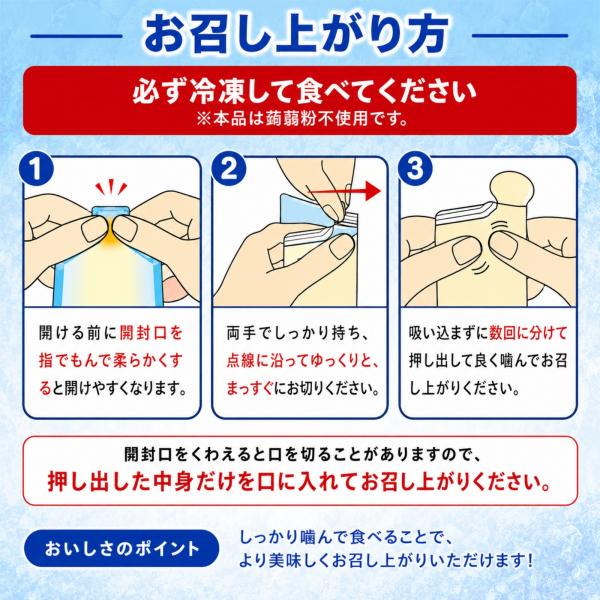 お召し上がり方

必ず冷凍して食べてください
※本品は蒟蒻粉不使用です。

1
開ける前に開封口を指でもんで柔らかくすると開けやすくなります。

2
両手でしっかり持ち、点線に沿ってゆっくりと、まっすぐにお切りください。

3
吸い込まずに数回に分けて押し出して良く噛んでお召し上がりください。

開封口をくわえると口を切ることがありますので、
押し出した中身だけを口に入れてお召し上がりください。

おいしさのポイント
しっかり噛んで食べることで、
より美味しくお召し上がりいただけます!