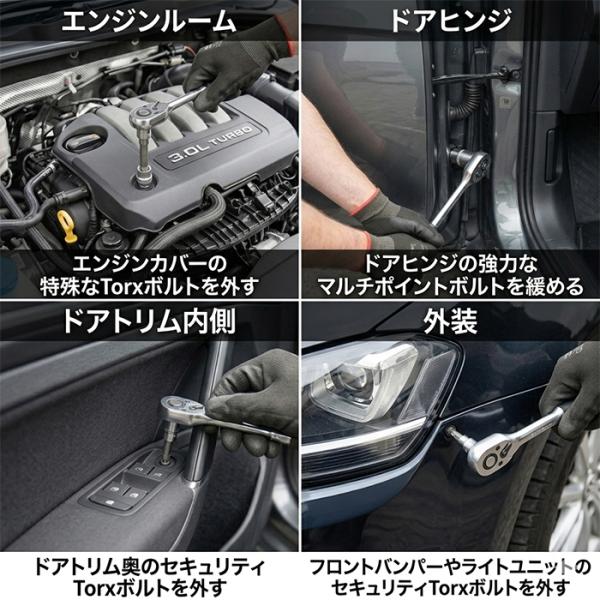 エンジンルーム

3.0L TURBO

エンジンカバーの特殊なTorxボルトを外す

ドアヒンジ

ドアヒンジの強力なマルチポイントボルトを緩める

ドアトリム内側

ドアトリム奥のセキュリティTorxボルトを外す

外装

フロントバンパーやライトユニットのセキュリティTorxボルトを外す