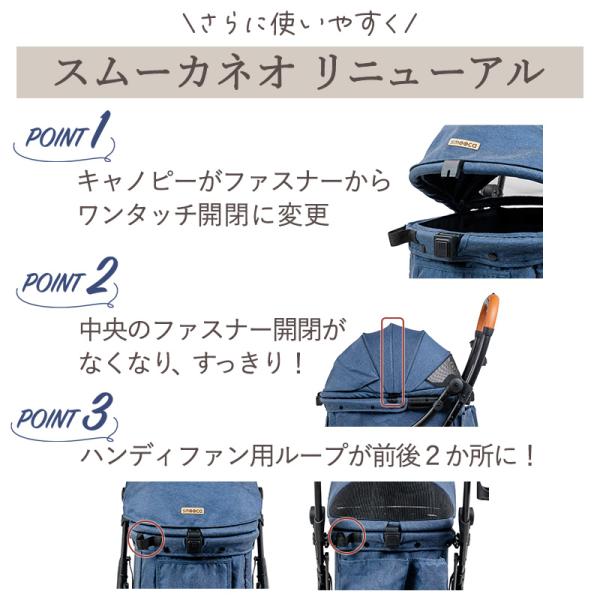 \さらに使いやすく/

スムーカネオ リニューアル

POINT 1

キャノピーがファスナーからワンタッチ開閉に変更

smooca

POINT 2

中央のファスナー開閉がなくなり、すっきり！

POINT 3

ハンディファン用ループが前後２か所に！

smooca