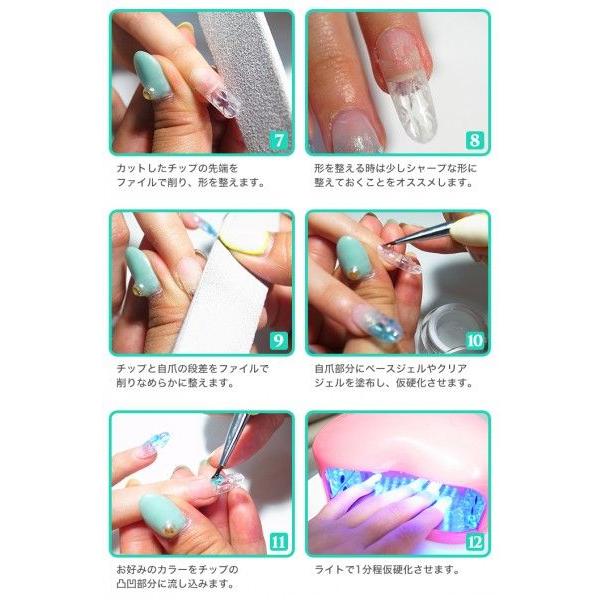 7

カットしたチップの先端をファイルで削り、形を整えます。

8

形を整える時は少しシャープな形に整えておくことをオススメします。

9

チップと自爪の段差をファイルで削りなめらかに整えます。

10

自爪部分にベースジェルやクリアジェルを塗布し、仮硬化させます。

11

お好みのカラーをチップの凸凹部分に流し込みます。

12

ライトで1分程仮硬化させます。