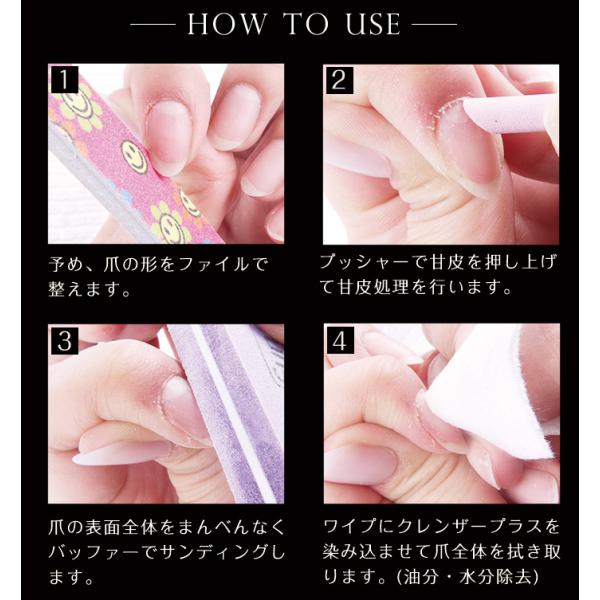 HOW TO USE

1

予め、爪の形をファイルで整えます。

2

プッシャーで甘皮を押し上げて甘皮処理を行います。

3

爪の表面全体をまんべんなくバッファーでサンディングします。

4

ワイプにクレンザープラスを染み込ませて爪全体を拭き取ります。(油分・水分除去)