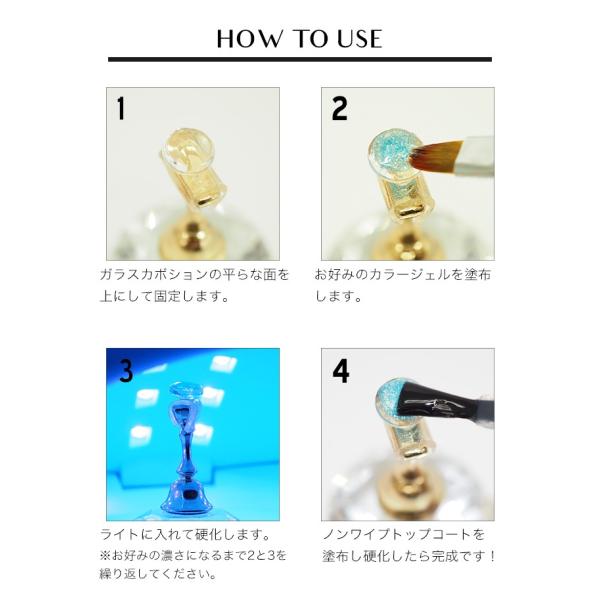 HOW TO USE

1

ガラスカボションの平らな面を上にして固定します。

2

お好みのカラージェルを塗布します。

3

ライトに入れて硬化します。
※お好みの濃さになるまで2と3を繰り返してください。

4

ノンワイプトップコートを塗布し硬化したら完成です！