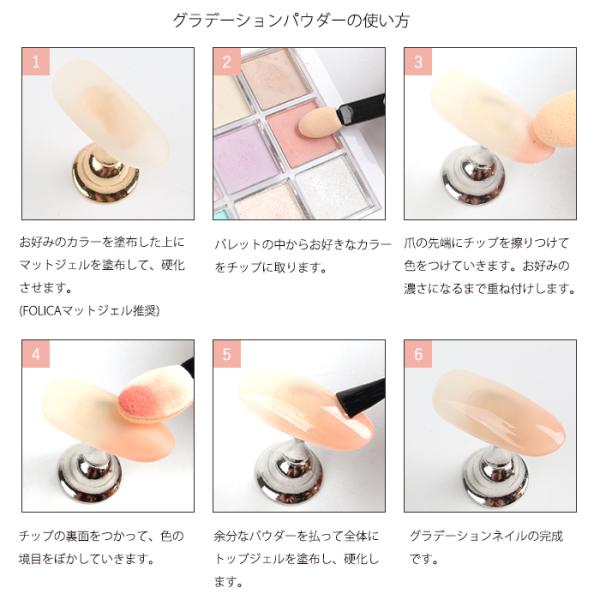 グラデーションパウダーの使い方

1

お好みのカラーを塗布した上にマットジェルを塗布して、硬化させます。
(FOLICAマットジェル推奨)

2

パレットの中からお好きなカラーをチップに取ります。

3

爪の先端にチップを擦りつけて色をつけていきます。お好みの濃さになるまで重ね付けします。

4

チップの裏面をつかって、色の境目をぼかしていきます。

5

余分なパウダーを払って全体にトップジェルを塗布し、硬化します。

6

グラデーションネイルの完成です。