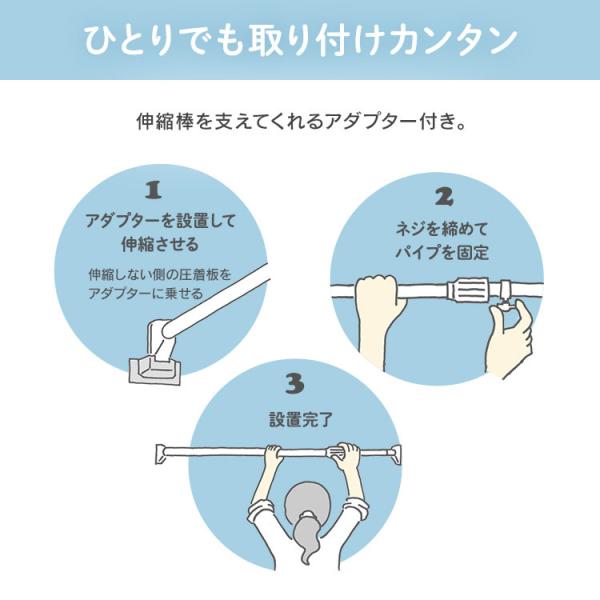 ひとりでも取り付けカンタン

伸縮棒を支えてくれるアダプター付き。

1
アダプターを設置して伸縮させる
伸縮しない側の圧着板をアダプターに乗せる

2
ネジを締めてパイプを固定

3
設置完了