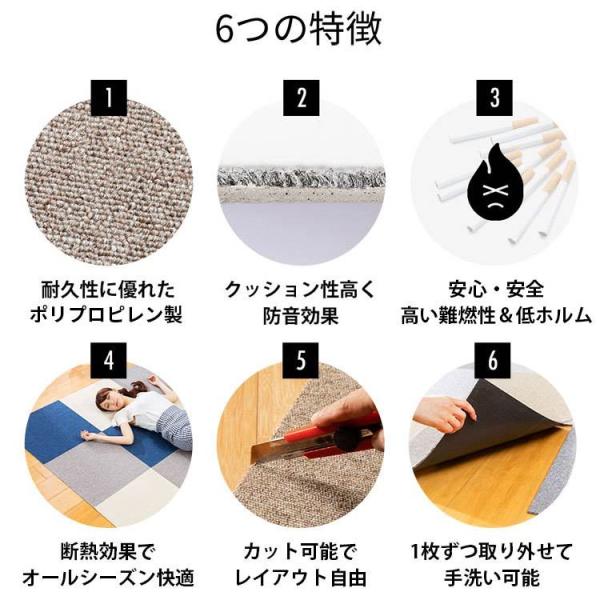 6つの特徴

1

耐久性に優れた
ポリプロピレン製

2

クッション性高く
防音効果

3

安心・安全
高い難燃性＆低ホルム

4

断熱効果で
オールシーズン快適

5

カット可能で
レイアウト自由

6

1枚ずつ取り外せて
手洗い可能