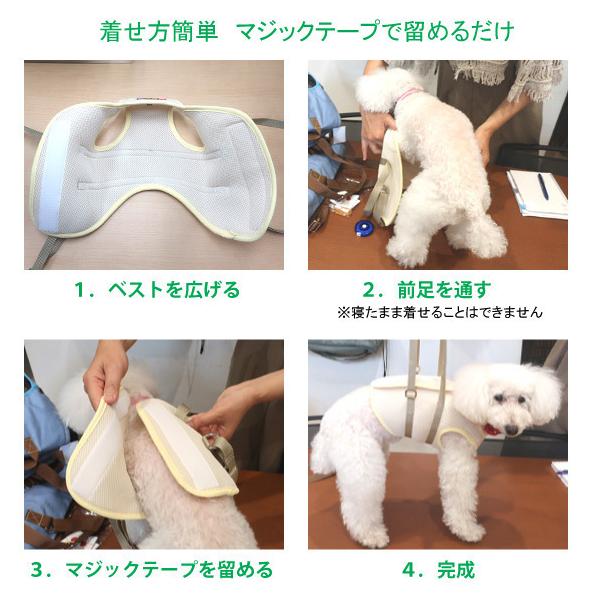 着せ方簡単　マジックテープで留めるだけ

1．ベストを広げる

2．前足を通す
※寝たまま着せることはできません

3．マジックテープを留める

4．完成