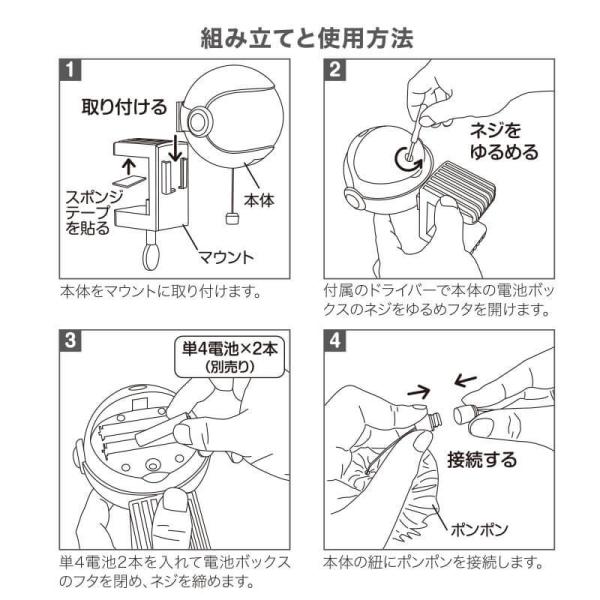 組み立てと使用方法

1

取り付ける

スポンジテープを貼る

本体

マウント

本体をマウントに取り付けます。

2

ネジをゆるめる

付属のドライバーで本体の電池ボックスのネジをゆるめフタを開けます。

3

単4電池×2本
(別売り)

単4電池2本を入れて電池ボックスのフタを閉め、ネジを締めます。

4

接続する

ポンポン

本体の紐にポンポンを接続します。