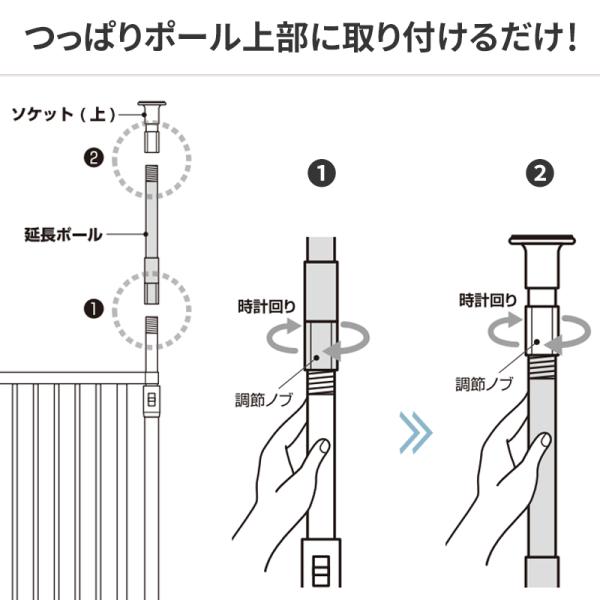 つっぱりポール上部に取り付けるだけ！

ソケット（上）

❷

延長ポール

❶

❶

時計回り

調節ノブ

❷

時計回り

調節ノブ