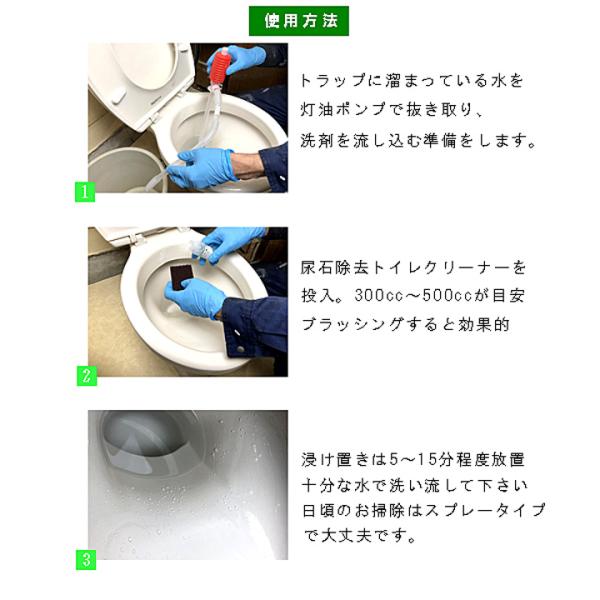 使用方法

1

トラップに溜まっている水を灯油ポンプで抜き取り、洗剤を流し込む準備をします。

2

尿石除去トイレクリーナーを投入。300cc～500ccが目安ブラッシングすると効果的

3

浸け置きは5～15分程度放置十分な水で洗い流して下さい日頃のお掃除はスプレータイプで大丈夫です。