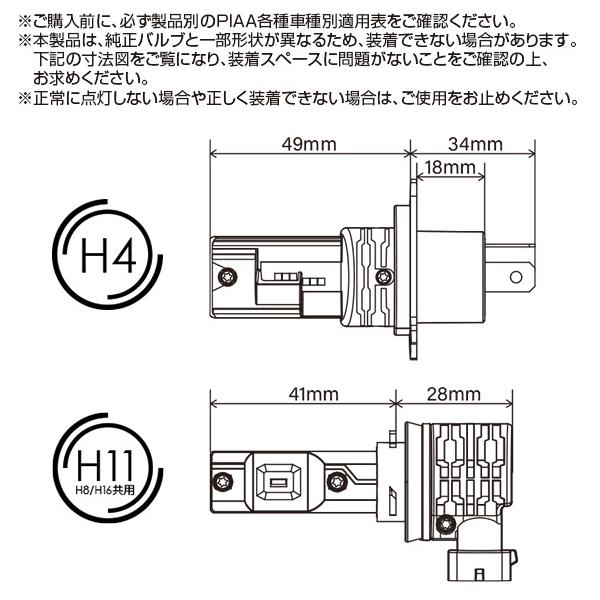 ※ご購入前に、必ず製品別のPIAA各種車種別適用表をご確認ください。
※本製品は、純正バルブと一部形状が異なるため、装着できない場合があります。下記の寸法図をご覧になり、装着スペースに問題がないことをご確認の上、お求めください。
※正常に点灯しない場合や正しく装着できない場合は、ご使用をお止めください。

49mm
34mm
18mm
H4

41mm
28mm
H11
H8/H16共用