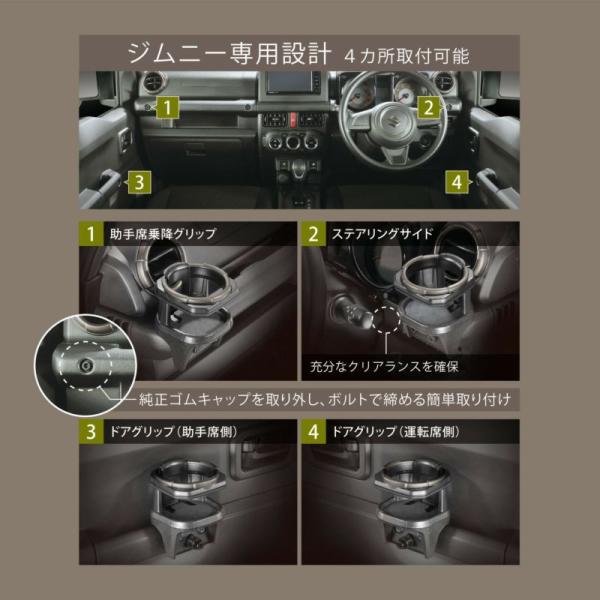 ジムニー専用設計 4カ所取付可能

1

2

3

4

1 助手席乗降グリップ

2 ステアリングサイド

充分なクリアランスを確保

純正ゴムキャップを取り外し、ボルトで締める簡単取り付け

3 ドアグリップ（助手席側）

4 ドアグリップ（運転席側）