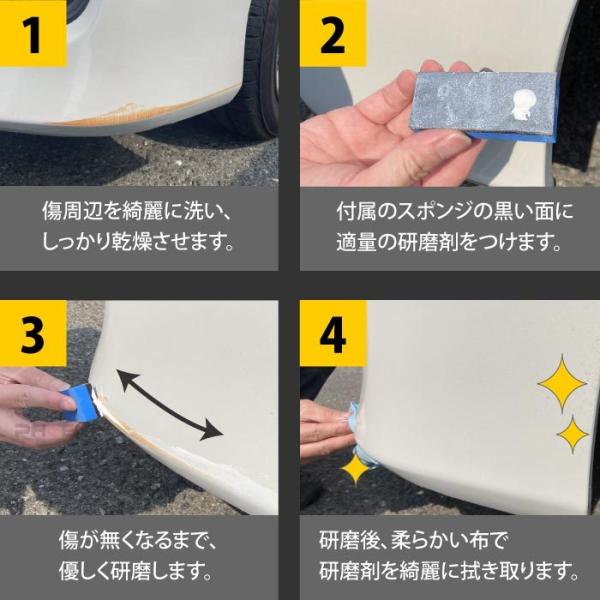 1

傷周辺を綺麗に洗い、しっかり乾燥させます。

2

付属のスポンジの黒い面に適量の研磨剤をつけます。

3

傷が無くなるまで、優しく研磨します。

4

研磨後、柔らかい布で研磨剤を綺麗に拭き取ります。