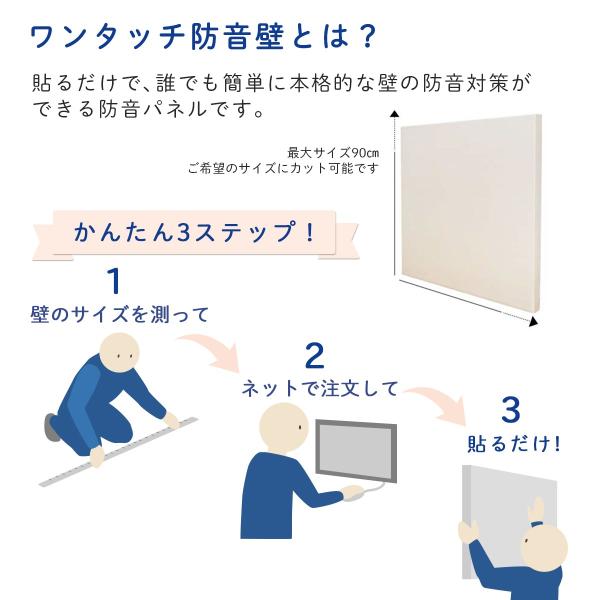 ワンタッチ防音壁とは？

貼るだけで、誰でも簡単に本格的な壁の防音対策ができる防音パネルです。

最大サイズ90cm
ご希望のサイズにカット可能です

かんたん3ステップ！

1
壁のサイズを測って

2
ネットで注文して

3
貼るだけ！