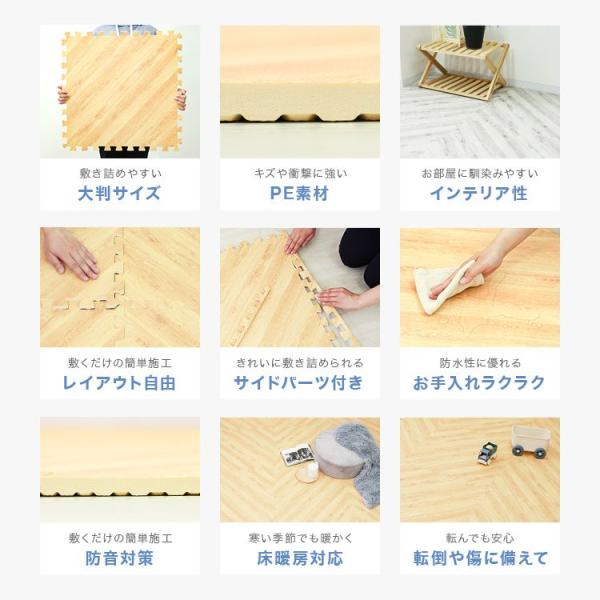 敷き詰めやすい
大判サイズ

キズや衝撃に強い
PE素材

お部屋に馴染みやすい
インテリア性

敷くだけの簡単施工
レイアウト自由

きれいに敷き詰められる
サイドパーツ付き

防水性に優れる
お手入れラクラク

敷くだけの簡単施工
防音対策

寒い季節でも暖かく
床暖房対応

転んでも安心
転倒や傷に備えて