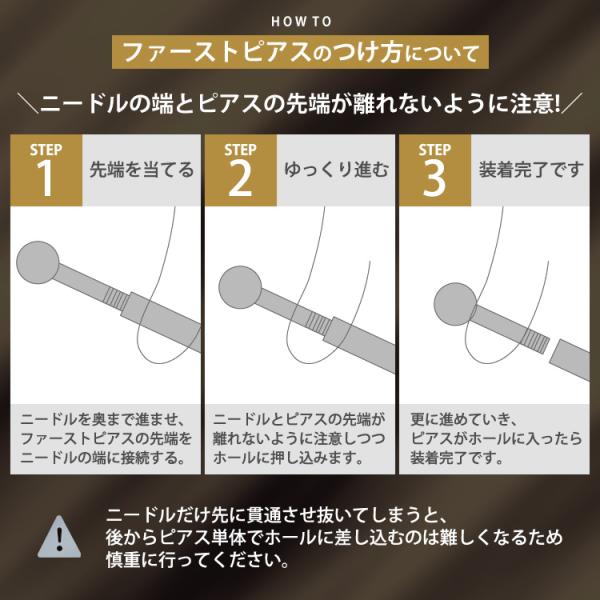 HOW TO

ファーストピアスのつけ方について

＼ニードルの端とピアスの先端が離れないように注意!／

STEP 1 先端を当てる

ニードルを奥まで進ませ、ファーストピアスの先端をニードルの端に接続する。

STEP 2 ゆっくり進む

ニードルとピアスの先端が離れないように注意しつつホールに押し込みます。

STEP 3 装着完了です

更に進めていき、ピアスがホールに入ったら装着完了です。

!

ニードルだけ先に貫通させ抜いてしまうと、後からピアス単体でホールに差し込むのは難しくなるため慎重に行ってください。