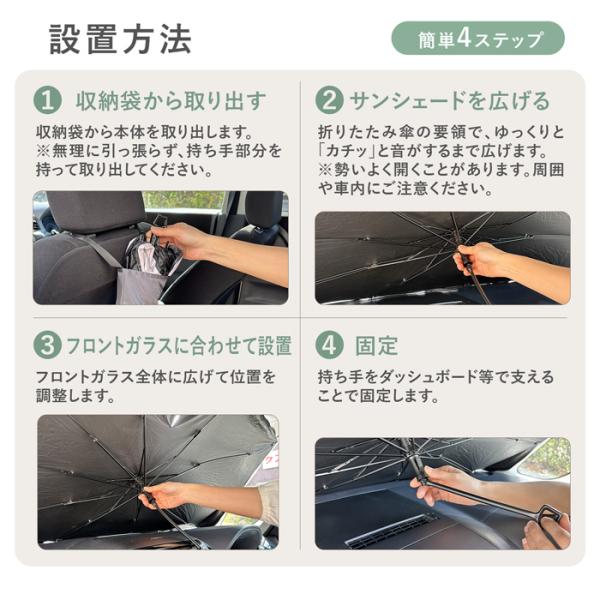 設置方法

簡単4ステップ

1 収納袋から取り出す

収納袋から本体を取り出します。
※無理に引っ張らず、持ち手部分を持って取り出してください。

2 サンシェードを広げる

折りたたみ傘の要領で、ゆっくりと「カチッ」と音がするまで広げます。
※勢いよく開くことがあります。周囲や車内にご注意ください。

3 フロントガラスに合わせて設置

フロントガラス全体に広げて位置を調整します。

4 固定

持ち手をダッシュボード等で支えることで固定します。