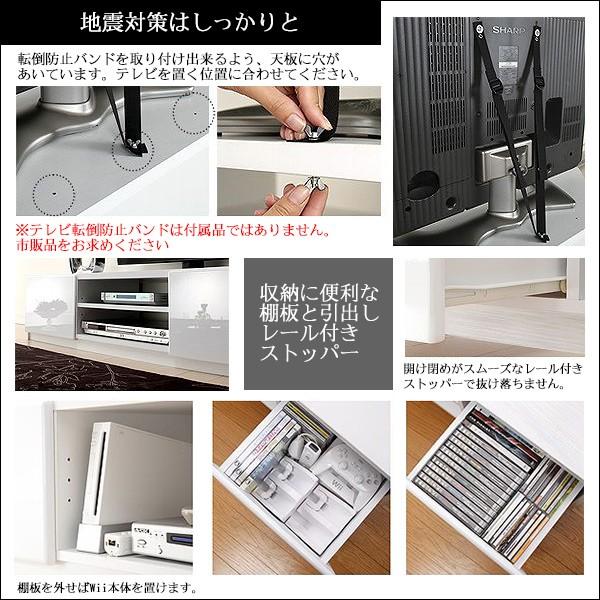 地震対策はしっかりと

転倒防止バンドを取り付け出来るよう、天板に穴があいています。テレビを置く位置に合わせてください。

SHARP

※テレビ転倒防止バンドは付属品ではありません。市販品をお求めください

収納に便利な棚板と引出しレール付きストッパー

開け閉めがスムーズなレール付きストッパーで抜け落ちません。

Wii

棚板を外せばWii本体を置けます。