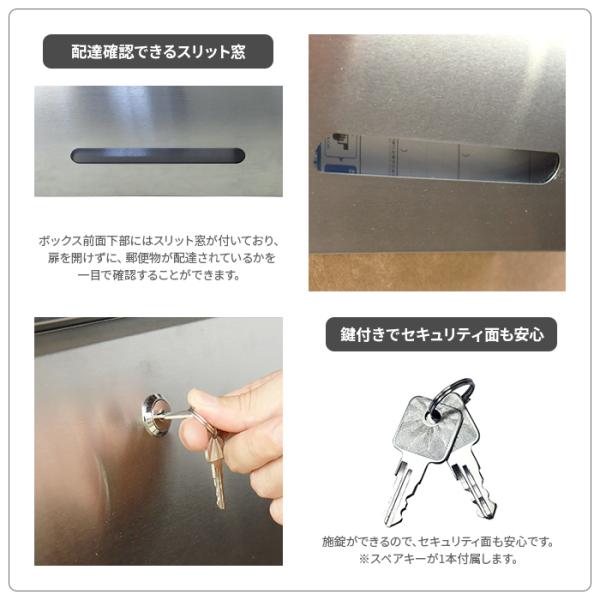 配達確認できるスリット窓

ボックス前面下部にはスリット窓が付いており、扉を開けずに、郵便物が配達されているかを一目で確認することができます。

鍵付きでセキュリティ面も安心

施錠ができるので、セキュリティ面も安心です。
※スペアキーが1本付属します。