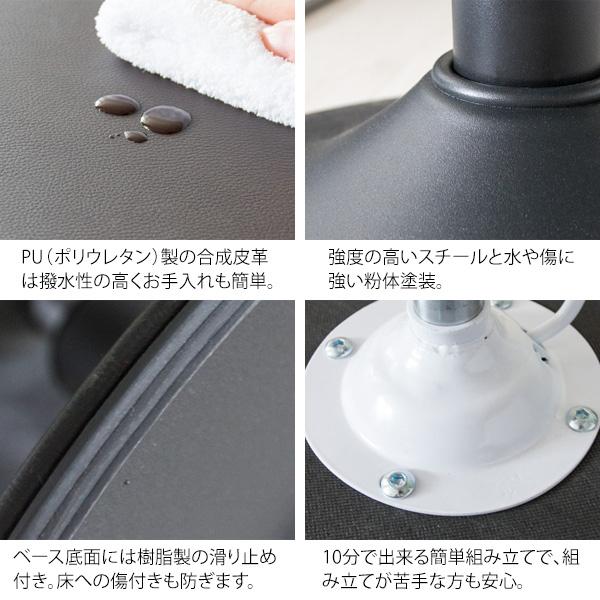 PU（ポリウレタン）製の合成皮革は撥水性の高くお手入れも簡単。

強度の高いスチールと水や傷に強い粉体塗装。

ベース底面には樹脂製の滑り止め付き。床への傷付きも防ぎます。

10分で出来る簡単組み立てで、組み立てが苦手な方も安心。