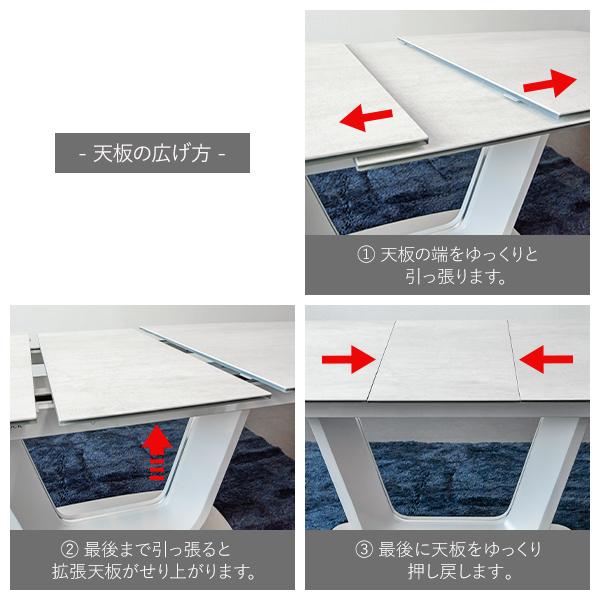 - 天板の広げ方 -

① 天板の端をゆっくりと引っ張ります。

② 最後まで引っ張ると拡張天板がせり上がります。

③ 最後に天板をゆっくり押し戻します。