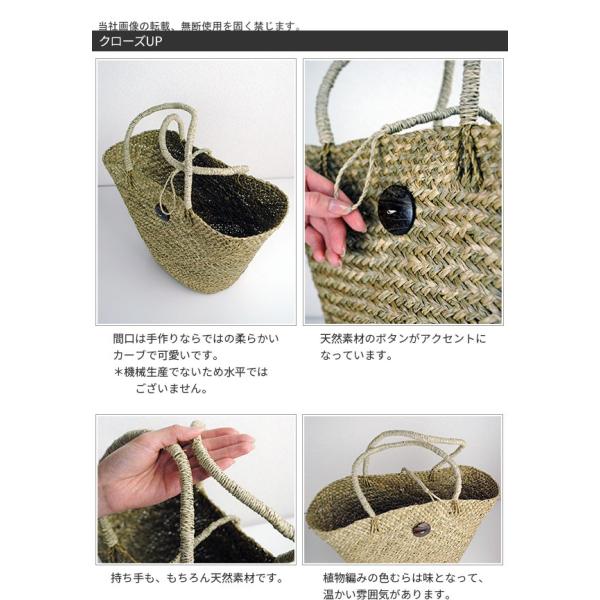 当社画像の転載、無断使用を固く禁じます。

クローズUP

間口は手作りならではの柔らかいカーブで可愛いです。
＊機械生産でないため水平ではございません。

天然素材のボタンがアクセントになっています。

持ち手も、もちろん天然素材です。

植物編みの色むらは味となって、温かい雰囲気があります。