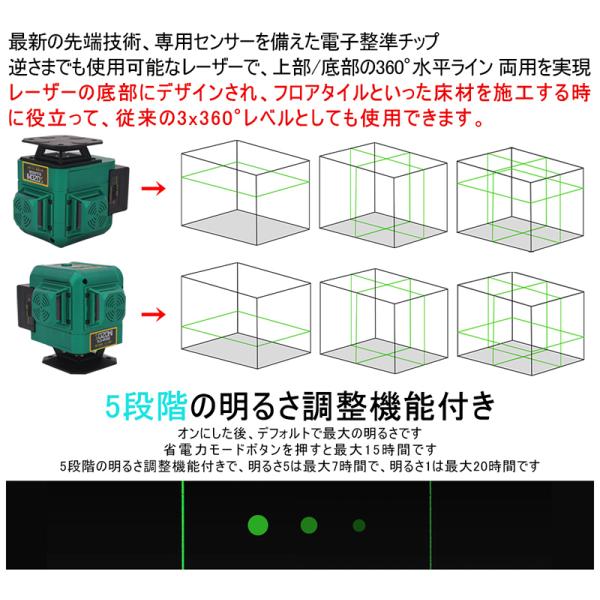 最新の先端技術、専用センサーを備えた電子整準チップ
逆さまでも使用可能なレーザーで、上部/底部の360°水平ライン 両用を実現
レーザーの底部にデザインされ、フロアタイルといった床材を施工する時に役立って、従来の3x360°レベルとしても使用できます。

5段階の明るさ調整機能付き
オンにした後、デフォルトで最大の明るさです
省電力モードボタンを押すと最大15時間です
5段階の明るさ調整機能付きで、明るさ5は最大7時間で、明るさ1は最大20時間です