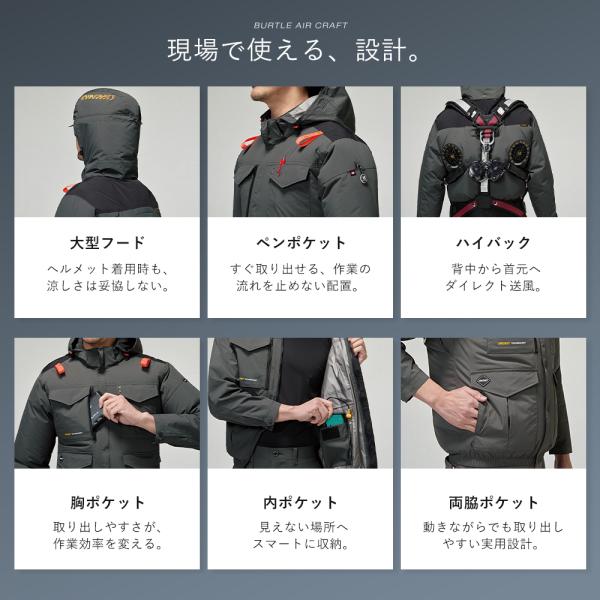 BURTLE AIR CRAFT

現場で使える、設計。

大型フード

ヘルメット着用時も、涼しさは妥協しない。

ペンポケット

すぐ取り出せる、作業の流れを止めない配置。

ハイバック

背中から首元へダイレクト送風。

胸ポケット

取り出しやすさが、作業効率を変える。

内ポケット

見えない場所へスマートに収納。

両脇ポケット

動きながらでも取り出しやすい実用設計。