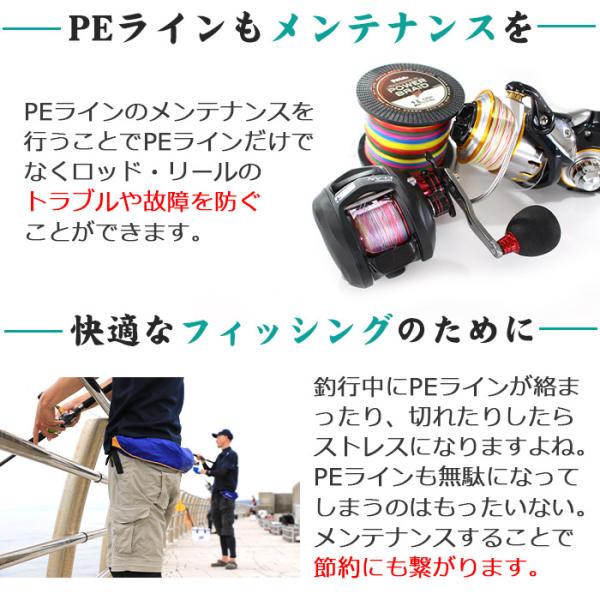 PEラインもメンテナンスを

PEラインのメンテナンスを行うことでPEラインだけでなくロッド・リールのトラブルや故障を防ぐことができます。

POWER BRAID

快適なフィッシングのために

釣行中にPEラインが絡まったり、切れたりしたらストレスになりますよね。PEラインも無駄になってしまうのはもったいない。メンテナンスすることで節約にも繋がります。