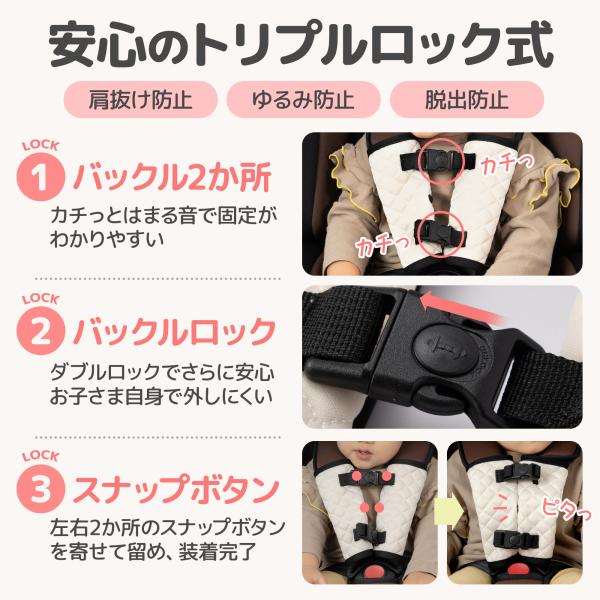 安心のトリプルロック式

肩抜け防止

ゆるみ防止

脱出防止

LOCK
1 バックル2か所
カチっとはまる音で固定がわかりやすい

カチっ

カチっ

LOCK
2 バックルロック
ダブルロックでさらに安心
お子さま自身で外しにくい

LOCK
3 スナップボタン
左右2か所のスナップボタンを寄せて留め、装着完了

ピタっ