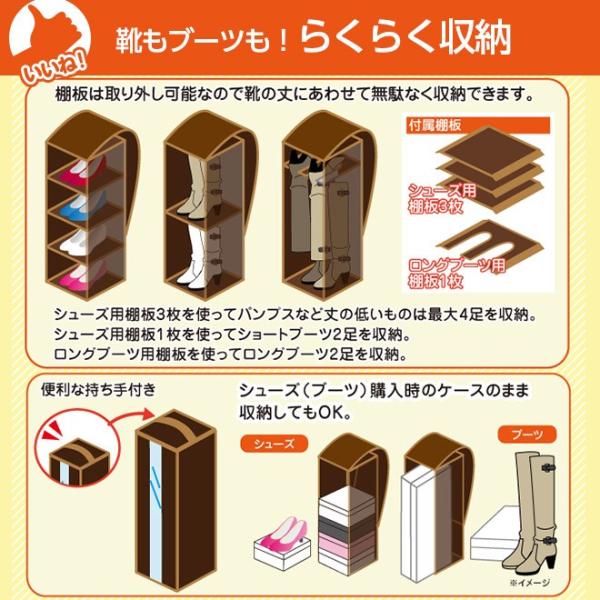 いいね!

靴もブーツも！らくらく収納

棚板は取り外し可能なので靴の丈にあわせて無駄なく収納できます。

付属棚板

シューズ用棚板3枚

ロングブーツ用棚板1枚

シューズ用棚板3枚を使ってパンプスなど丈の低いものは最大4足を収納。
シューズ用棚板1枚を使ってショートブーツ2足を収納。
ロングブーツ用棚板を使ってロングブーツ2足を収納。

便利な持ち手付き

シューズ（ブーツ）購入時のケースのまま収納してもOK。

シューズ

ブーツ

※イメージ